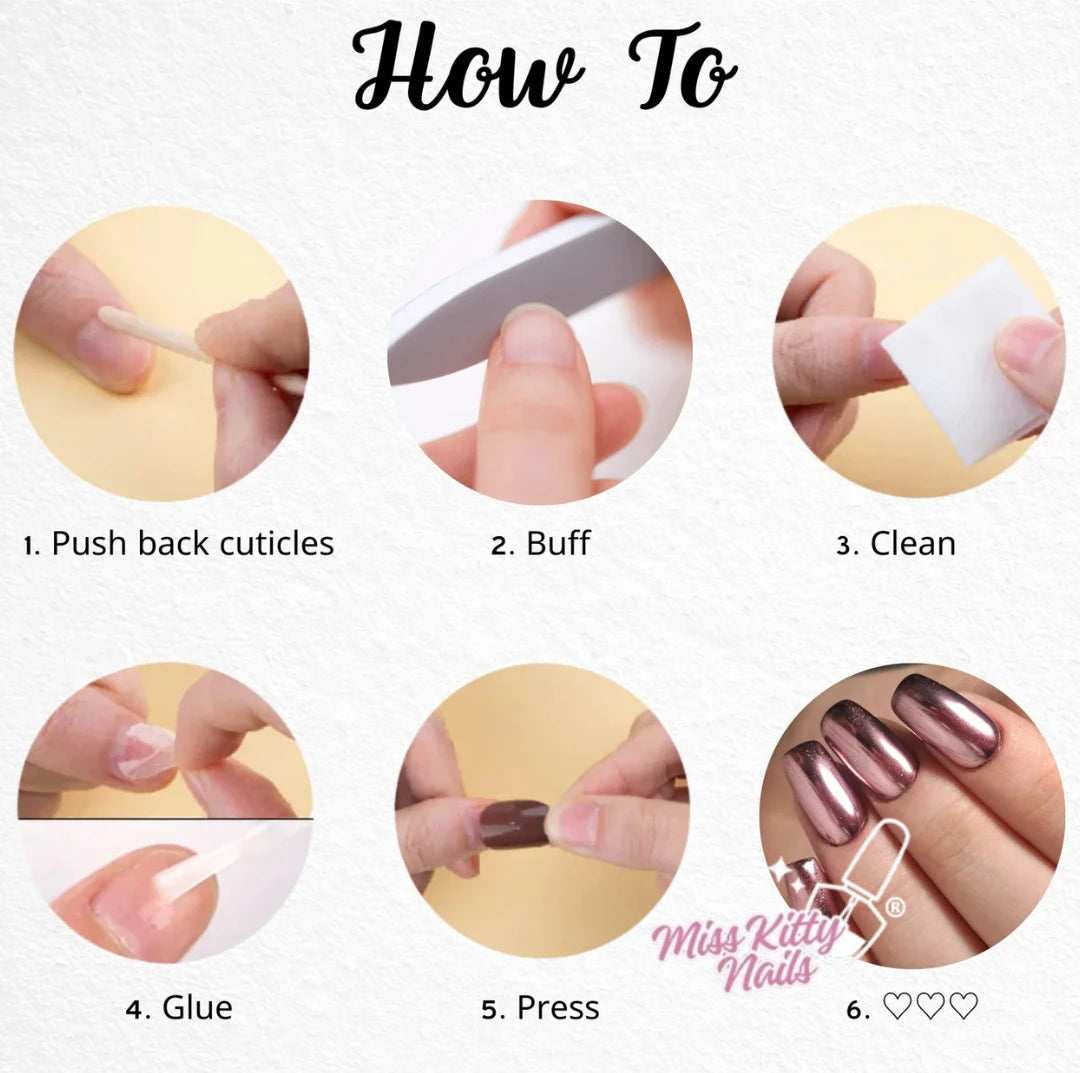 How To

1. Push back cuticles

2. Buff

3. Clean

4. Glue

5. Press

Miss Kitty Nails ®

6. ♡♡♡